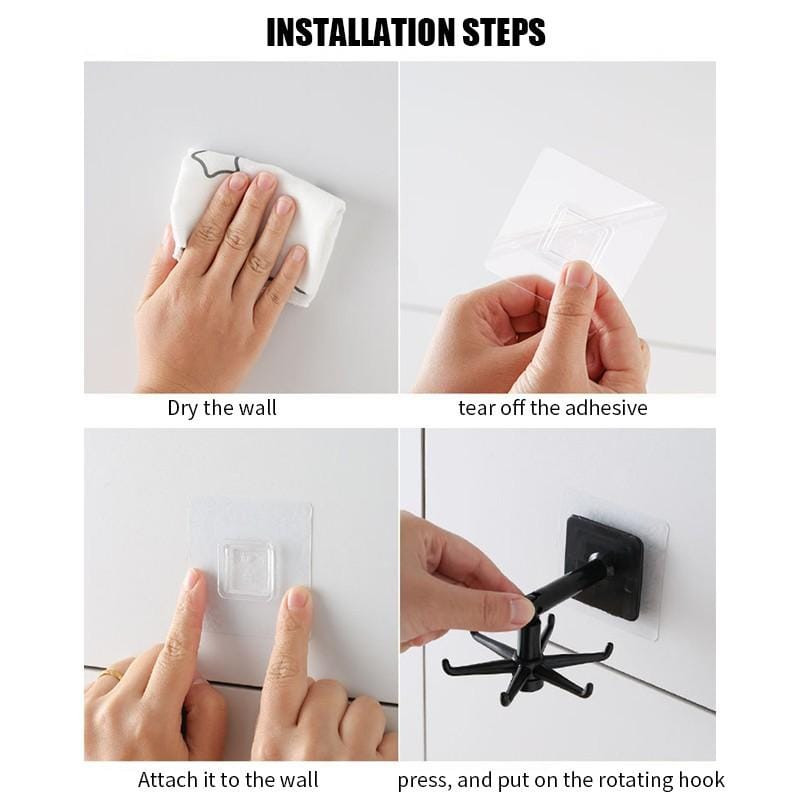 INSTALLATION STEPS

Dry the wall

tear off the adhesive

Attach it to the wall

press, and put on the rotating hook